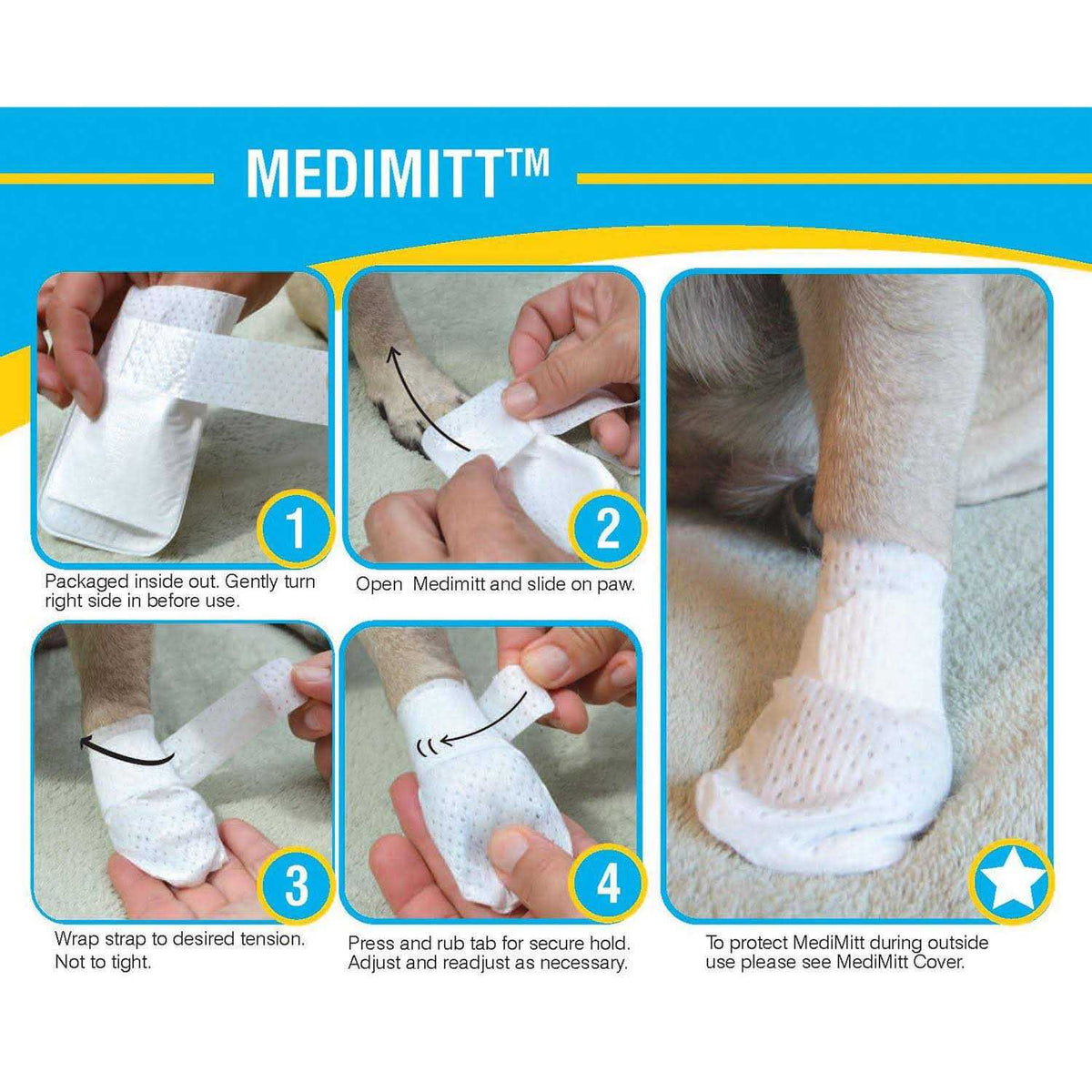 MEDIMITT™

1

Packaged inside out. Gently turn right side in before use.

2

Open Medimitt and slide on paw.

3

Wrap strap to desired tension. Not to tight.

4

Press and rub tab for secure hold. Adjust and readjust as necessary.

To protect MediMitt during outside use please see MediMitt Cover.